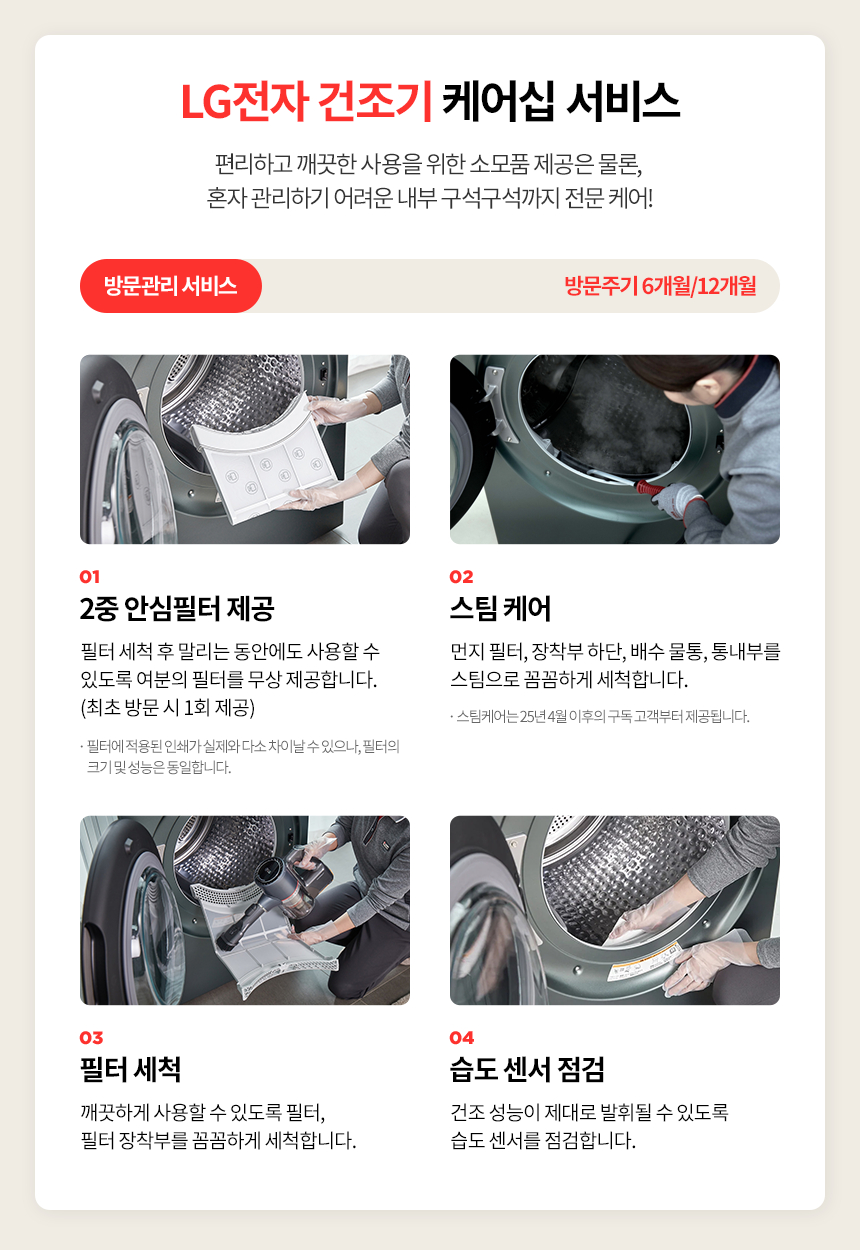 LG전자 건조기 케어십 서비스

편리하고 깨끗한 사용을 위한 소모품 제공은 물론,
혼자 관리하기 어려운 내부 구석구석까지 전문 케어!

방문관리 서비스

방문주기 6개월/12개월

01
2중 안심필터 제공

필터 세척 후 말리는 동안에도 사용할 수 있도록 여분의 필터를 무상 제공합니다.
(최초 방문 시 1회 제공)

· 필터에 적용된 인쇄가 실제와 다소 차이날 수 있으나, 필터의 크기 및 성능은 동일합니다.

02
스팀 케어

먼지 필터, 장착부 하단, 배수 물통, 통내부를 스팀으로 꼼꼼하게 세척합니다.

· 스팀케어는 25년 4월 이후의 구독 고객부터 제공됩니다.

03
필터 세척

깨끗하게 사용할 수 있도록 필터,
필터 장착부를 꼼꼼하게 세척합니다.

04
습도 센서 점검

건조 성능이 제대로 발휘될 수 있도록
습도 센서를 점검합니다.