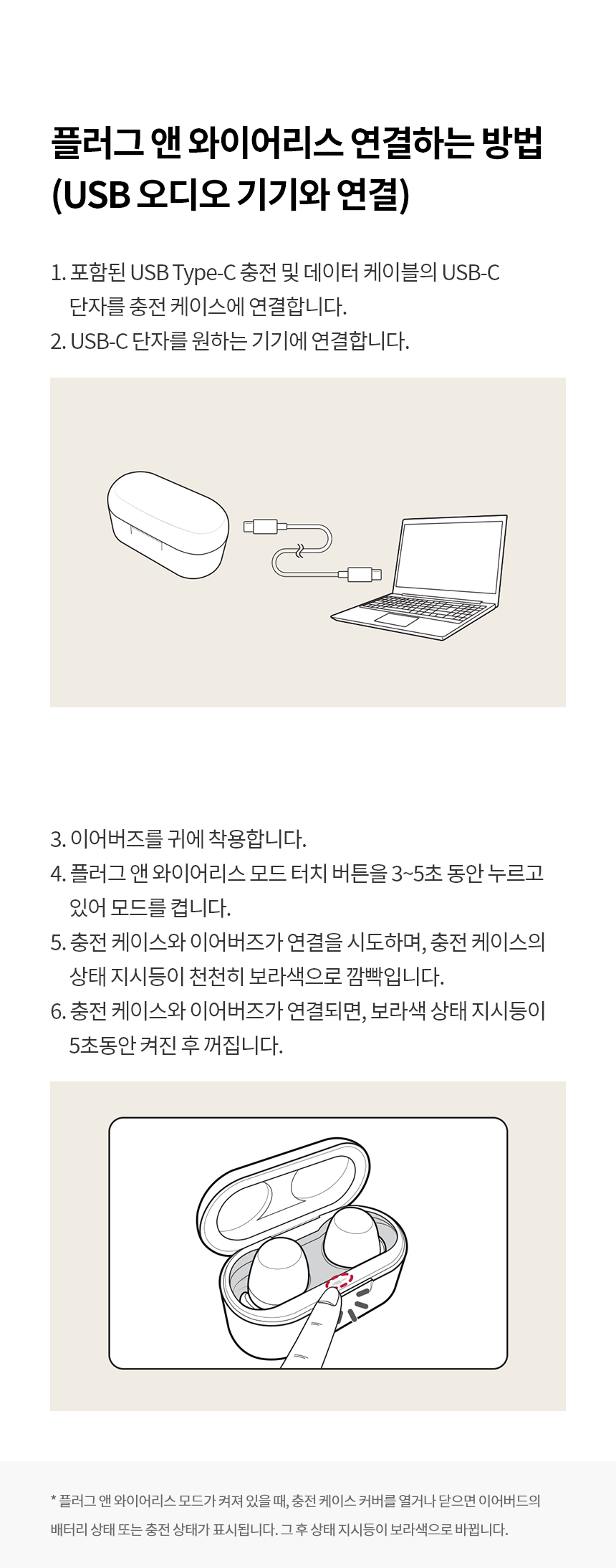 플러그 앤 와이어리스 연결하는 방법 (USB 오디오 기기와 연결)

1. 포함된 USB Type-C 충전 및 데이터 케이블의 USB-C 단자를 충전 케이스에 연결합니다.
2. USB-C 단자를 원하는 기기에 연결합니다.

3. 이어버즈를 귀에 착용합니다.
4. 플러그 앤 와이어리스 모드 터치 버튼을 3~5초 동안 누르고 있어 모드를 켭니다.
5. 충전 케이스와 이어버즈가 연결을 시도하며, 충전 케이스의 상태 지시등이 천천히 보라색으로 깜빡입니다.
6. 충전 케이스와 이어버즈가 연결되면, 보라색 상태 지시등이 5초동안 켜진 후 꺼집니다.

* 플러그 앤 와이어리스 모드가 켜져 있을 때, 충전 케이스 커버를 열거나 닫으면 이어버드의 배터리 상태 또는 충전 상태가 표시됩니다. 그 후 상태 지시등이 보라색으로 바뀝니다.