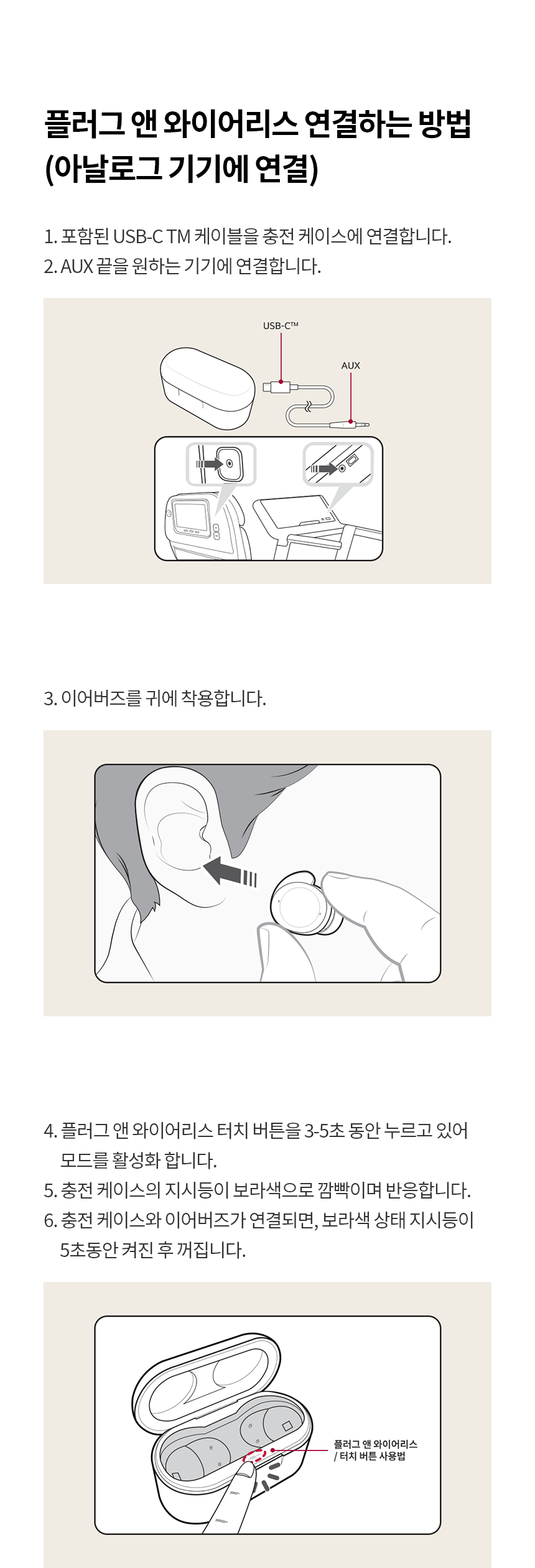 플러그 앤 와이어리스 연결하는 방법
(아날로그 기기에 연결)

1. 포함된 USB-C TM 케이블을 충전 케이스에 연결합니다.
2. AUX 끝을 원하는 기기에 연결합니다.

USB-C™
AUX

3. 이어버즈를 귀에 착용합니다.

4. 플러그 앤 와이어리스 터치 버튼을 3-5초 동안 누르고 있어 모드를 활성화 합니다.
5. 충전 케이스의 지시등이 보라색으로 깜빡이며 반응합니다.
6. 충전 케이스와 이어버즈가 연결되면, 보라색 상태 지시등이 5초동안 켜진 후 꺼집니다.

플러그 앤 와이어리스 / 터치 버튼 사용법