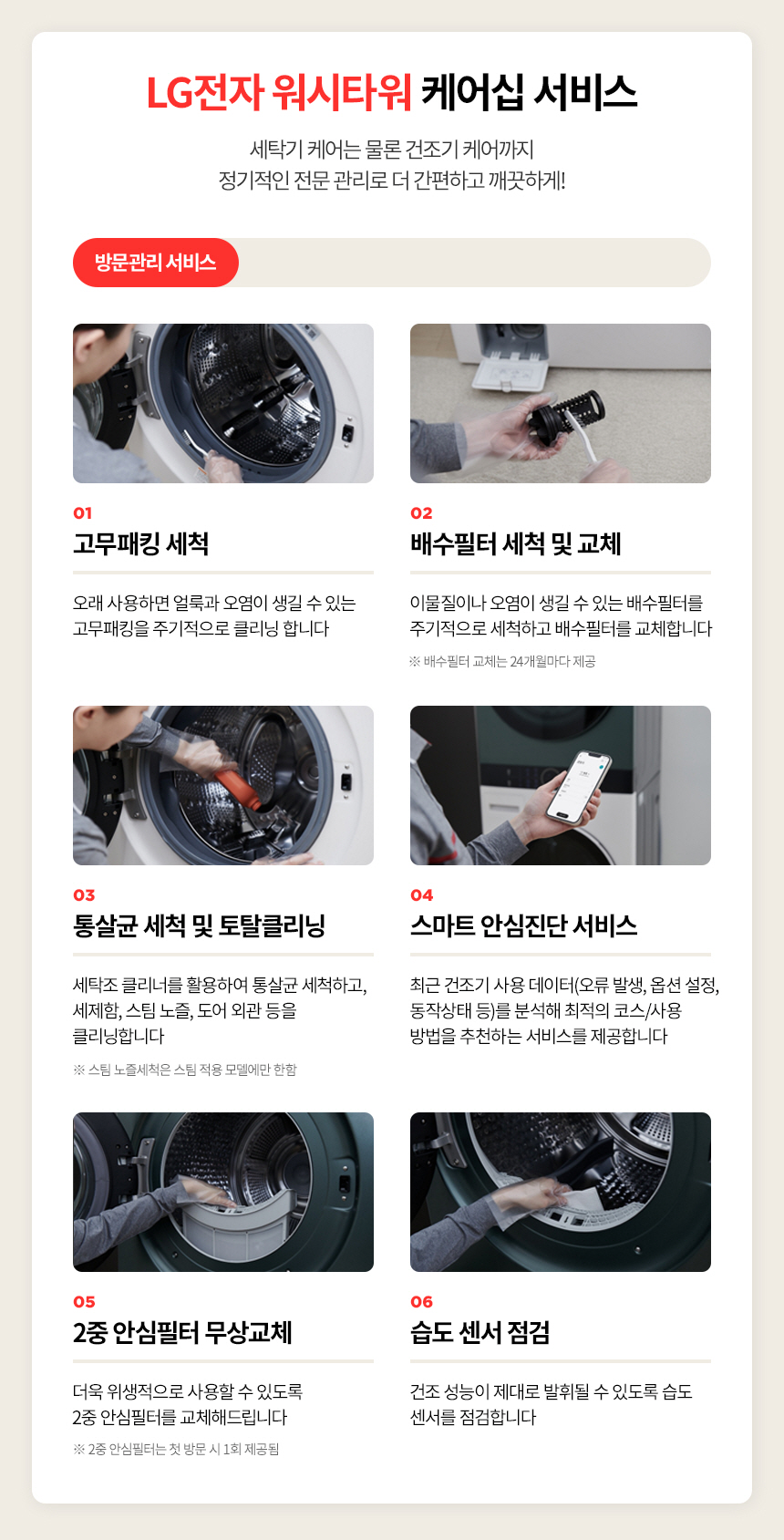 LG전자 워시타워 케어십 서비스

세탁기 케어는 물론 건조기 케어까지
정기적인 전문 관리로 더 간편하고 깨끗하게!

방문관리 서비스

01
고무패킹 세척

오래 사용하면 얼룩과 오염이 생길 수 있는 고무패킹을 주기적으로 클리닝 합니다

02
배수필터 세척 및 교체

이물질이나 오염이 생길 수 있는 배수필터를 주기적으로 세척하고 배수필터를 교체합니다

※ 배수필터 교체는 24개월마다 제공

03
통살균 세척 및 토탈클리닝

세탁조 클리너를 활용하여 통살균 세척하고, 세제함, 스팀 노즐, 도어 외관 등을 클리닝합니다

※ 스팀 노즐세척은 스팀 적용 모델에만 한함

04
스마트 안심진단 서비스

최근 건조기 사용 데이터(오류 발생, 옵션 설정, 동작상태 등)를 분석해 최적의 코스/사용 방법을 추천하는 서비스를 제공합니다

05
2중 안심필터 무상교체

더욱 위생적으로 사용할 수 있도록 2중 안심필터를 교체해드립니다

※ 2중 안심필터는 첫 방문 시 1회 제공됨

06
습도 센서 점검

건조 성능이 제대로 발휘될 수 있도록 습도 센서를 점검합니다