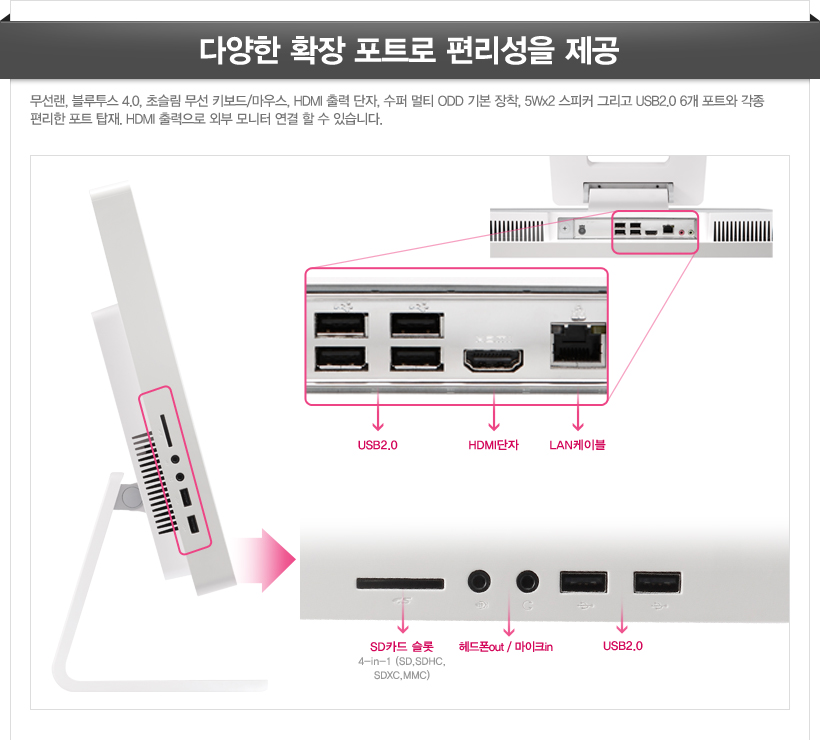 다양한 확장 포트로 편리성을 제공

무선랜, 블루투스 4.0, 초슬림 무선 키보드/마우스, HDMI 출력 단자, 수퍼 멀티 ODD 기본 장착, 5Wx2 스피커 그리고 USB2.0 6개 포트와 각종 편리한 포트 탑재. HDMI 출력으로 외부 모니터 연결 할 수 있습니다.

USB2.0

HDMI단자

LAN케이블

SD카드 슬롯
4-in-1 (SD,SDHC, SDXC,MMC)

헤드폰out / 마이크in

USB2.0