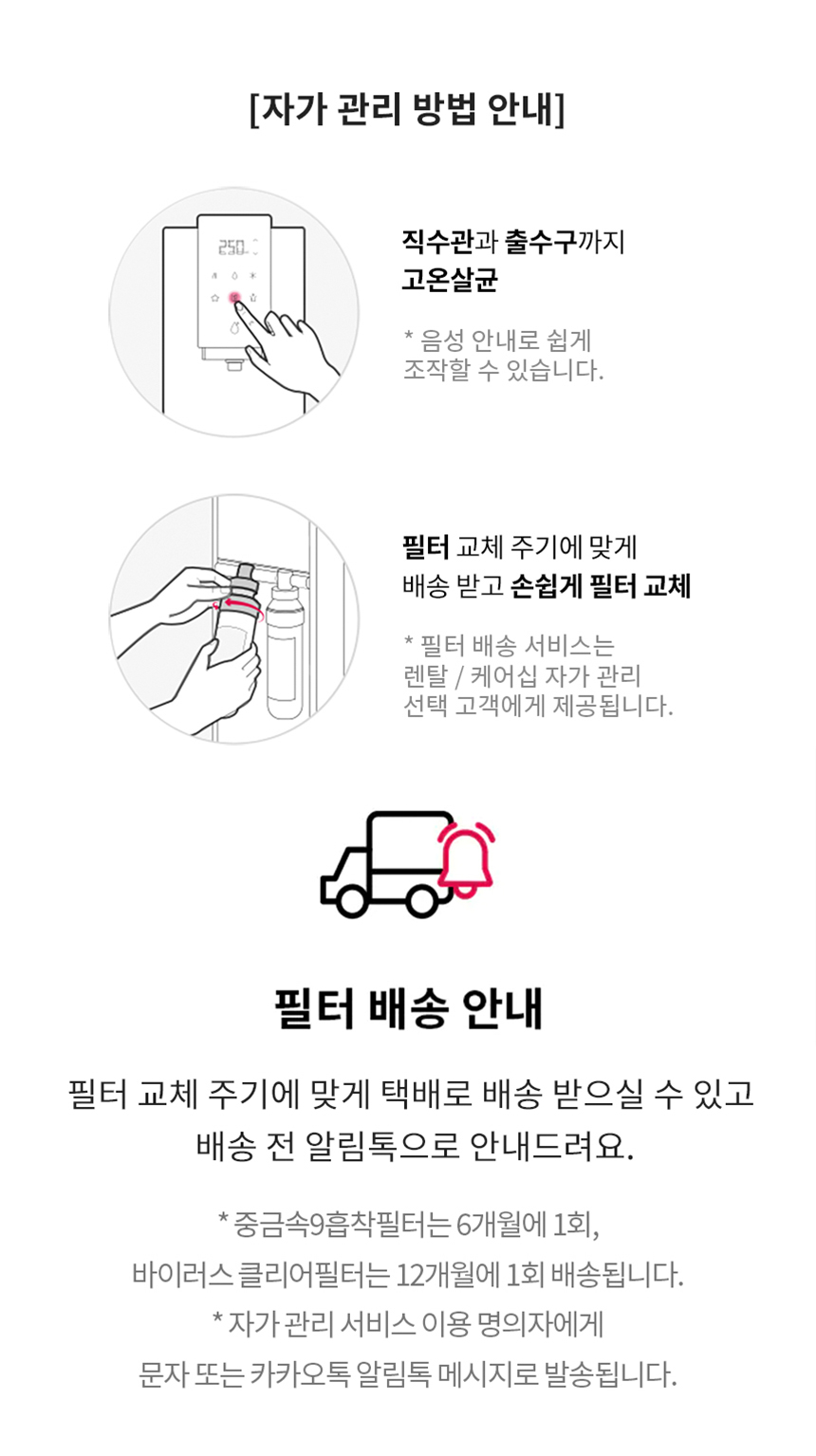 [자가 관리 방법 안내]

250

직수관과 출수구까지 고온살균

* 음성 안내로 쉽게 조작할 수 있습니다.

필터 교체 주기에 맞게 배송 받고 손쉽게 필터 교체

* 필터 배송 서비스는 렌탈 / 케어십 자가 관리 선택 고객에게 제공됩니다.

필터 배송 안내

필터 교체 주기에 맞게 택배로 배송 받으실 수 있고 배송 전 알림톡으로 안내드려요.

* 중금속9흡착필터는 6개월에 1회, 바이러스 클리어필터는 12개월에 1회 배송됩니다.
* 자가 관리 서비스 이용 명의자에게 문자 또는 카카오톡 알림톡 메시지로 발송됩니다.